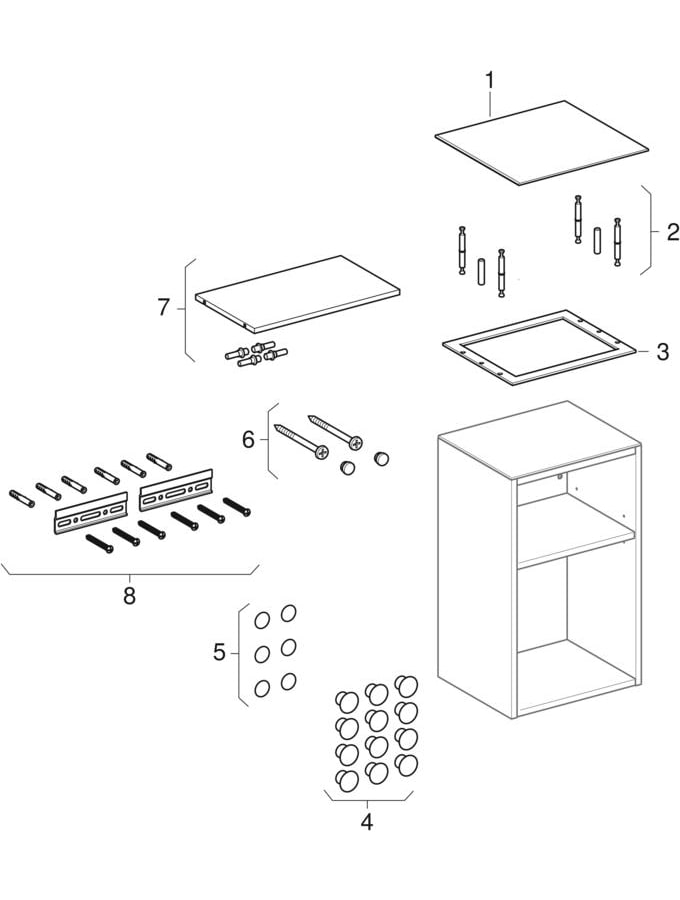 1
2
7
3
6
8
5
4