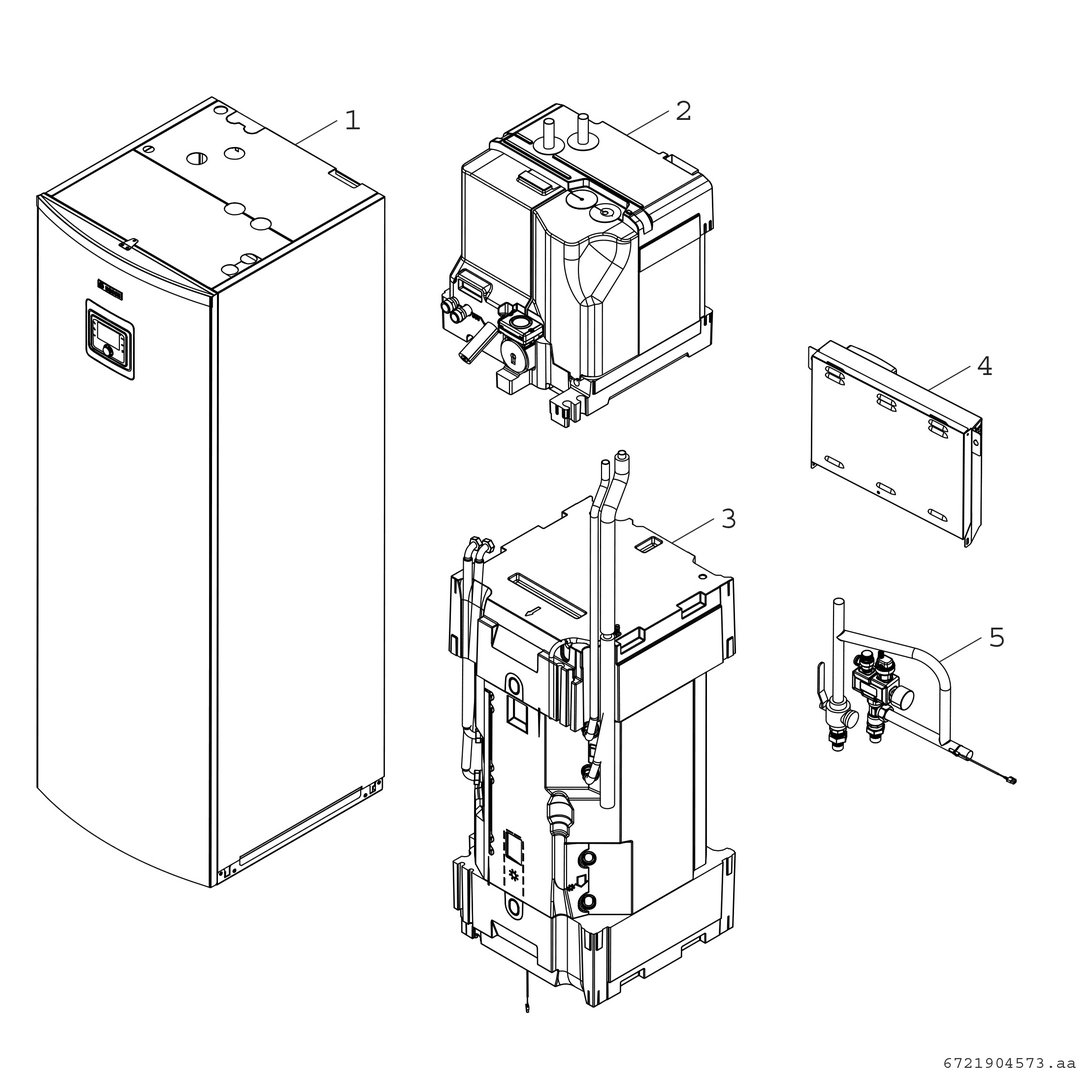 1
2
4
3
5
6721904573.aa