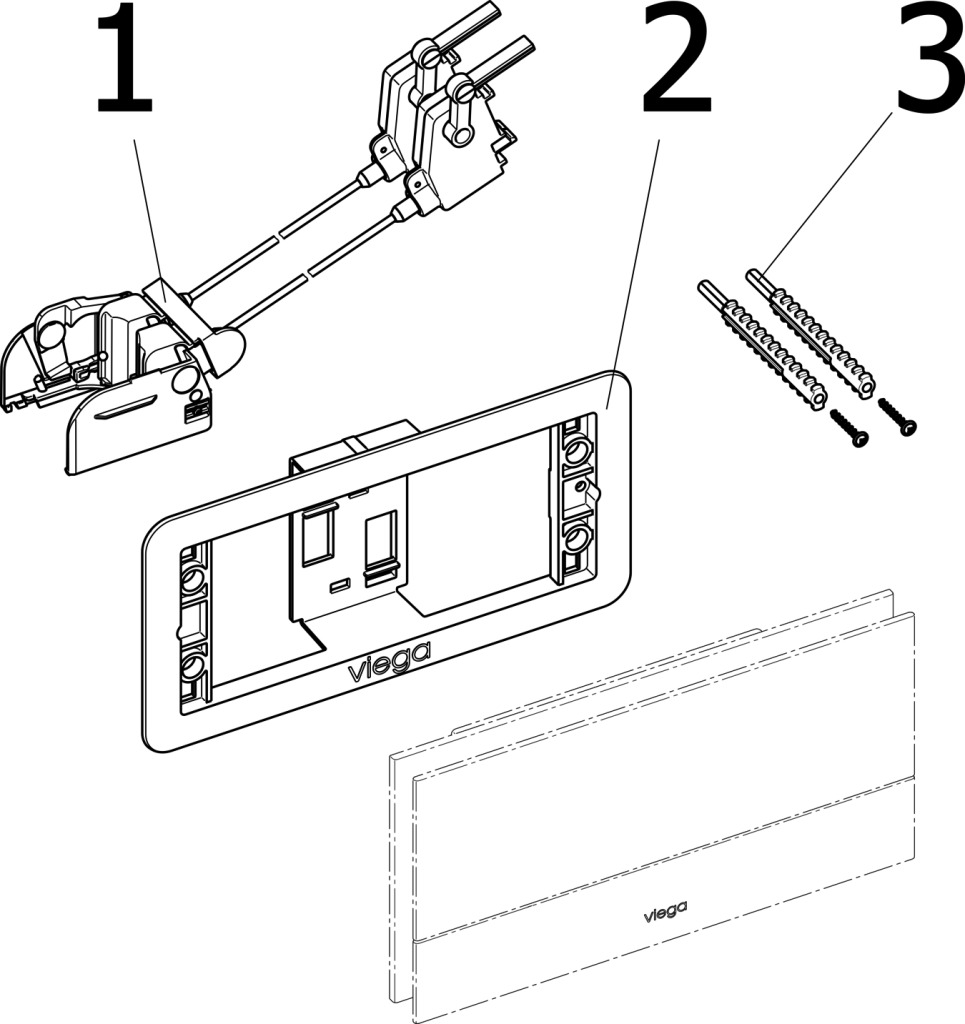 1
2
3
viega
viega