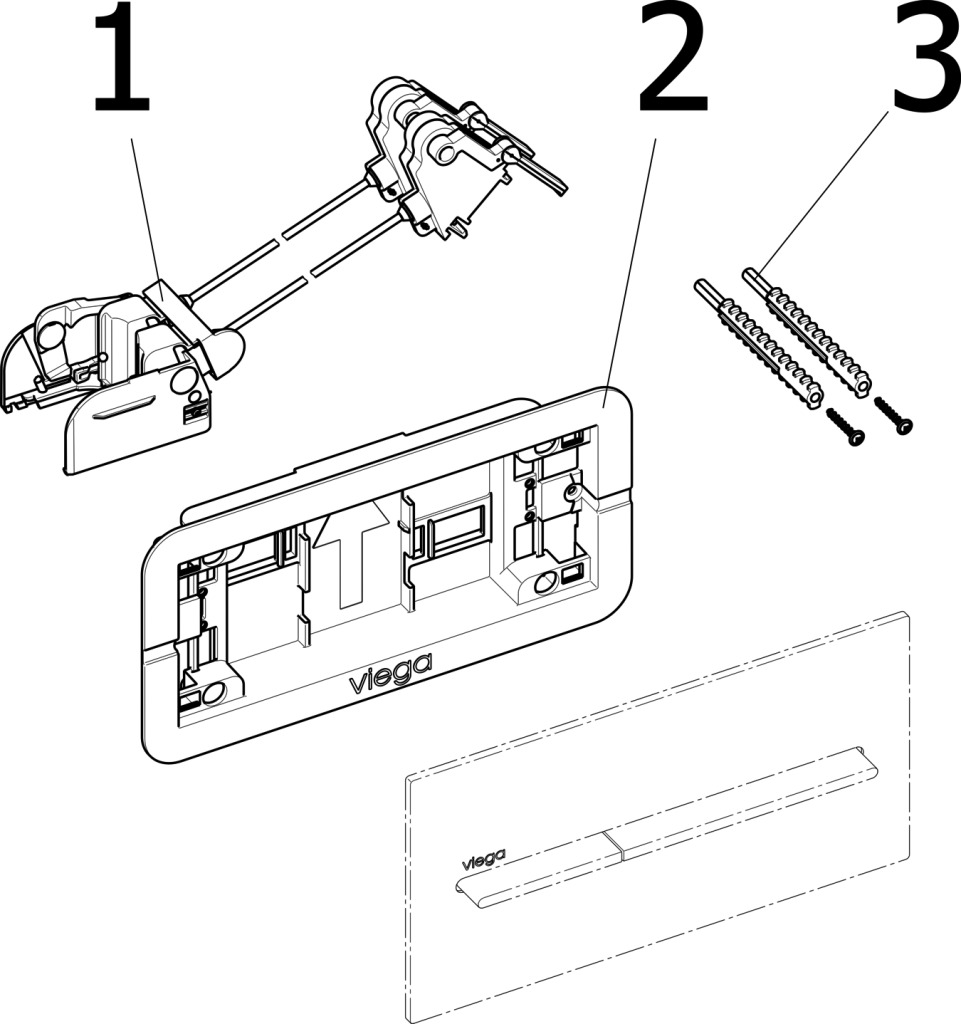 1
2
3
viega
viega