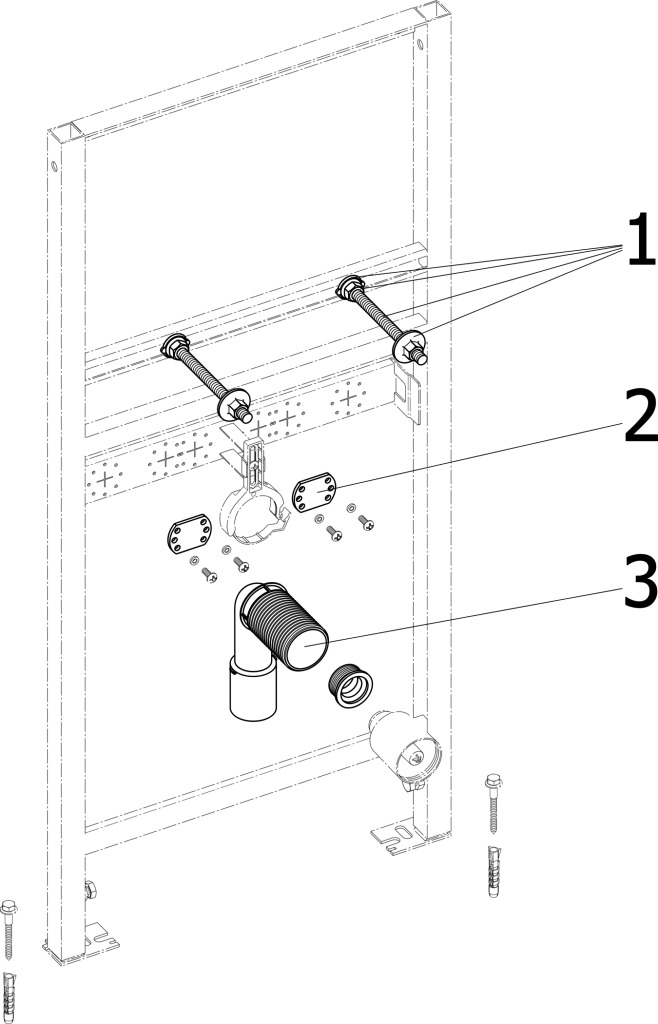 1
2
3