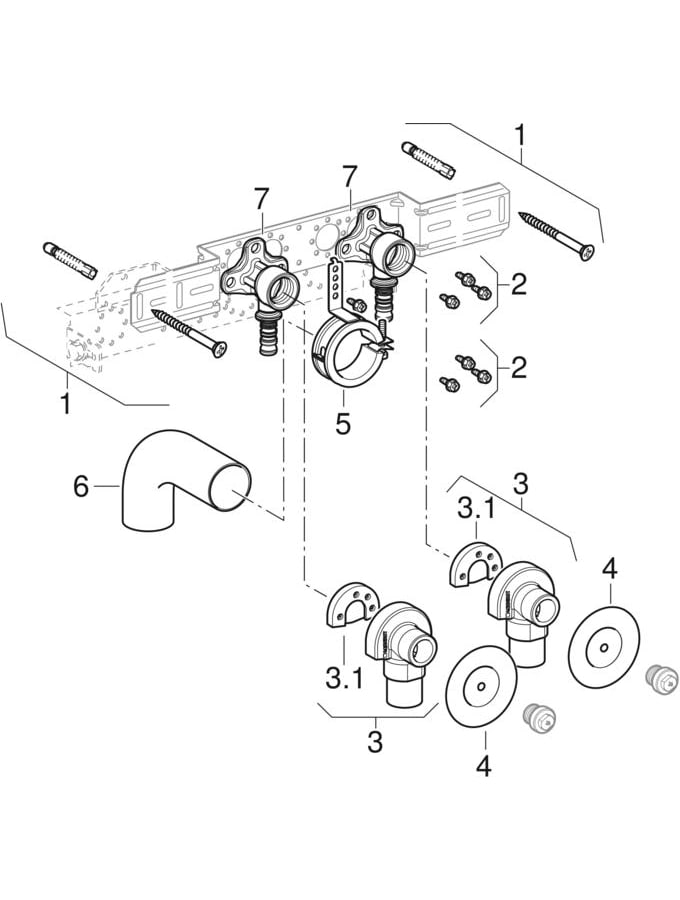 1
7
7
2
2
1
5
6
3
3.1
4
3.1
3
4