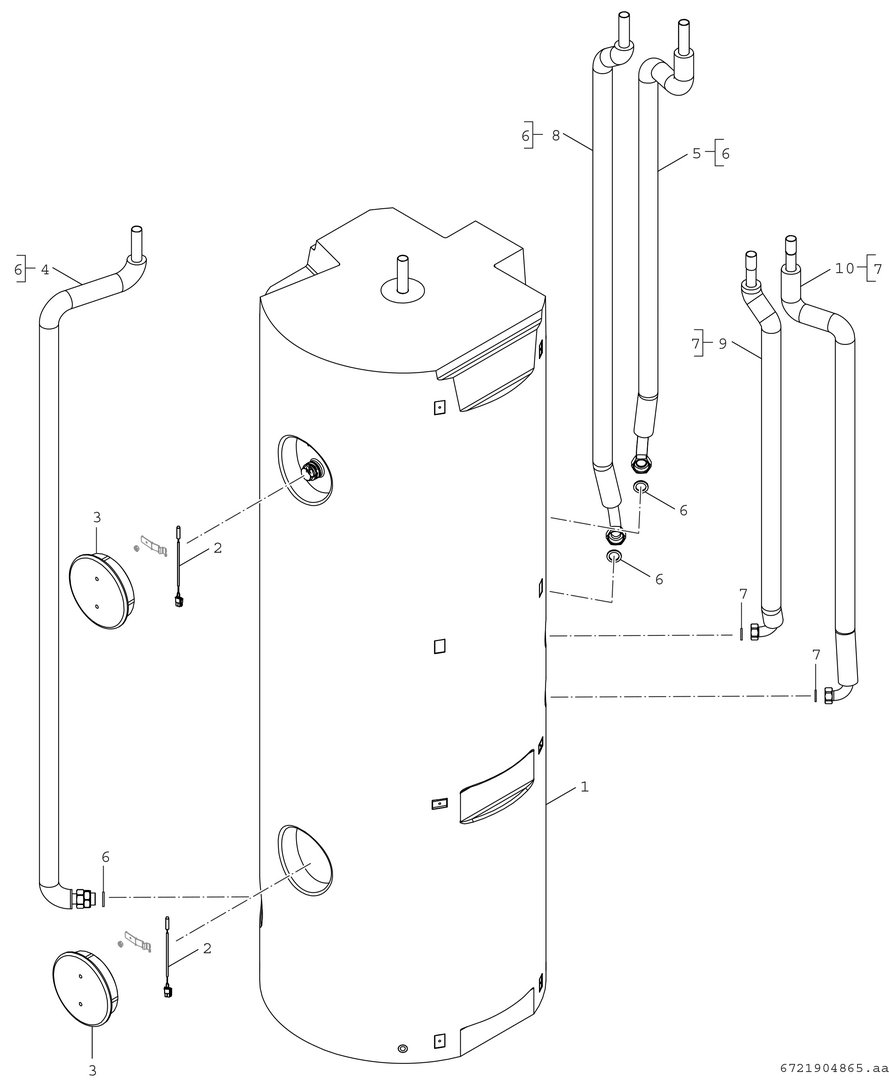 6 8
5 6
6 4
10 7
7 9
3
2
6
6
7
7
1
6
2
3
6721904865.aa