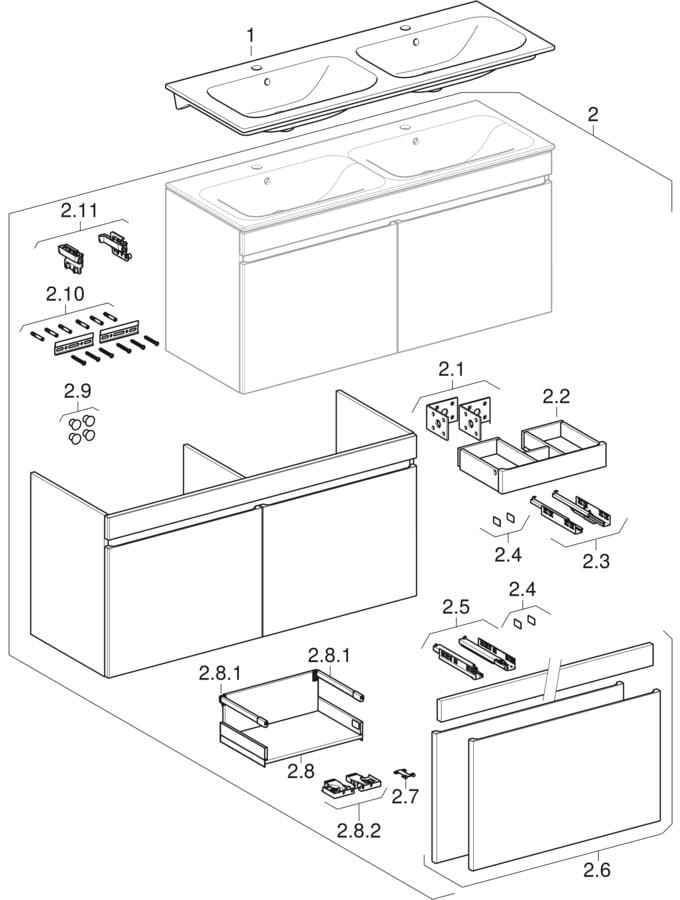 1
2
2.11
2.10
2.9
2.1
2.2
2.4
2.3
2.5
2.4
2.8.1
2.8.1
2.8
2.7
2.8.2
2.6