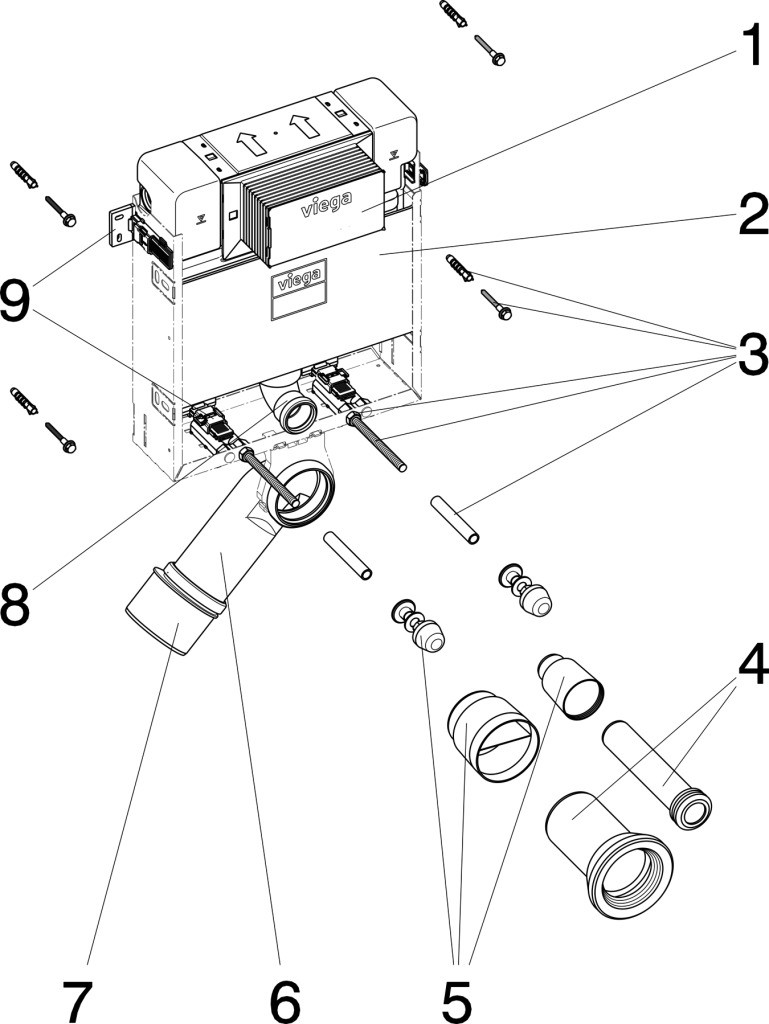 1
viega
2
viega
9
3
8
4
7
6
5