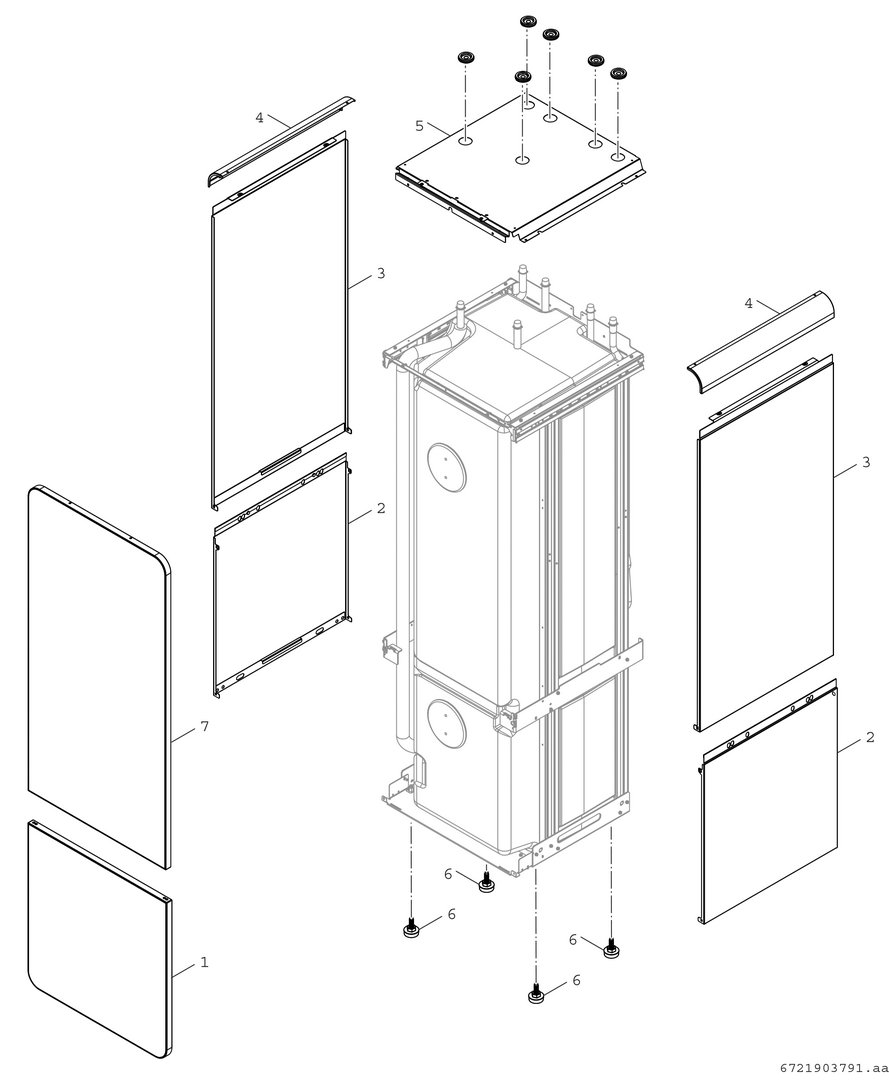 4
5
3
4
3
2
7
2
6
6
6
6
1
6721903791.aa