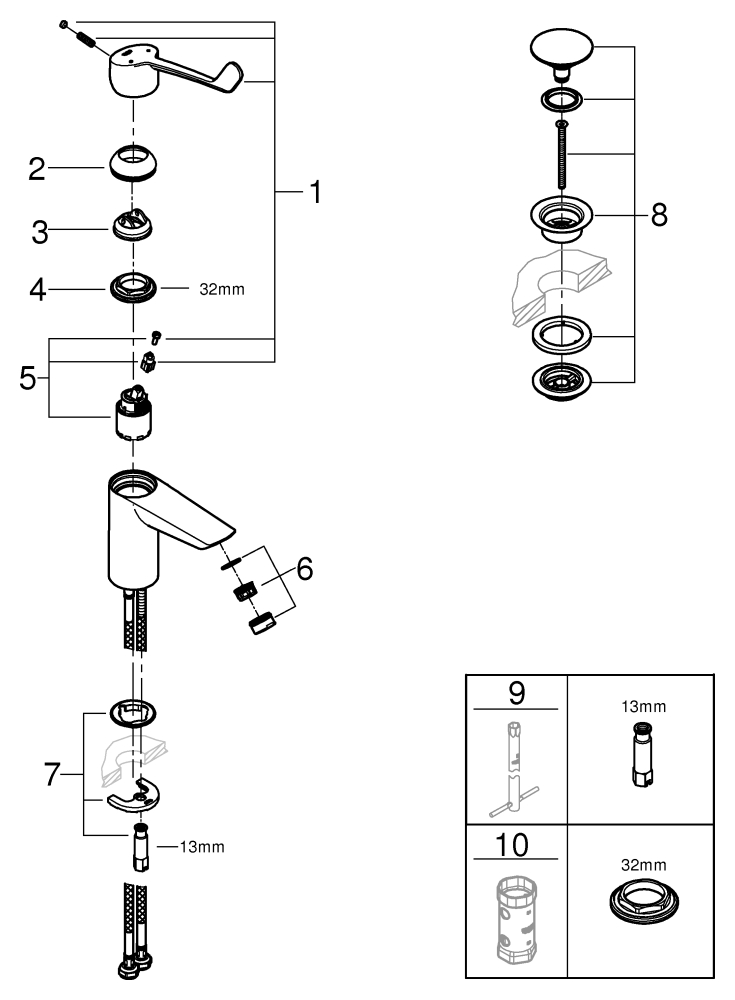 1
2
3
4
32mm
5
6
7
13mm
8

| 9 | 13mm |
|---|---|
| 10 | 32mm |