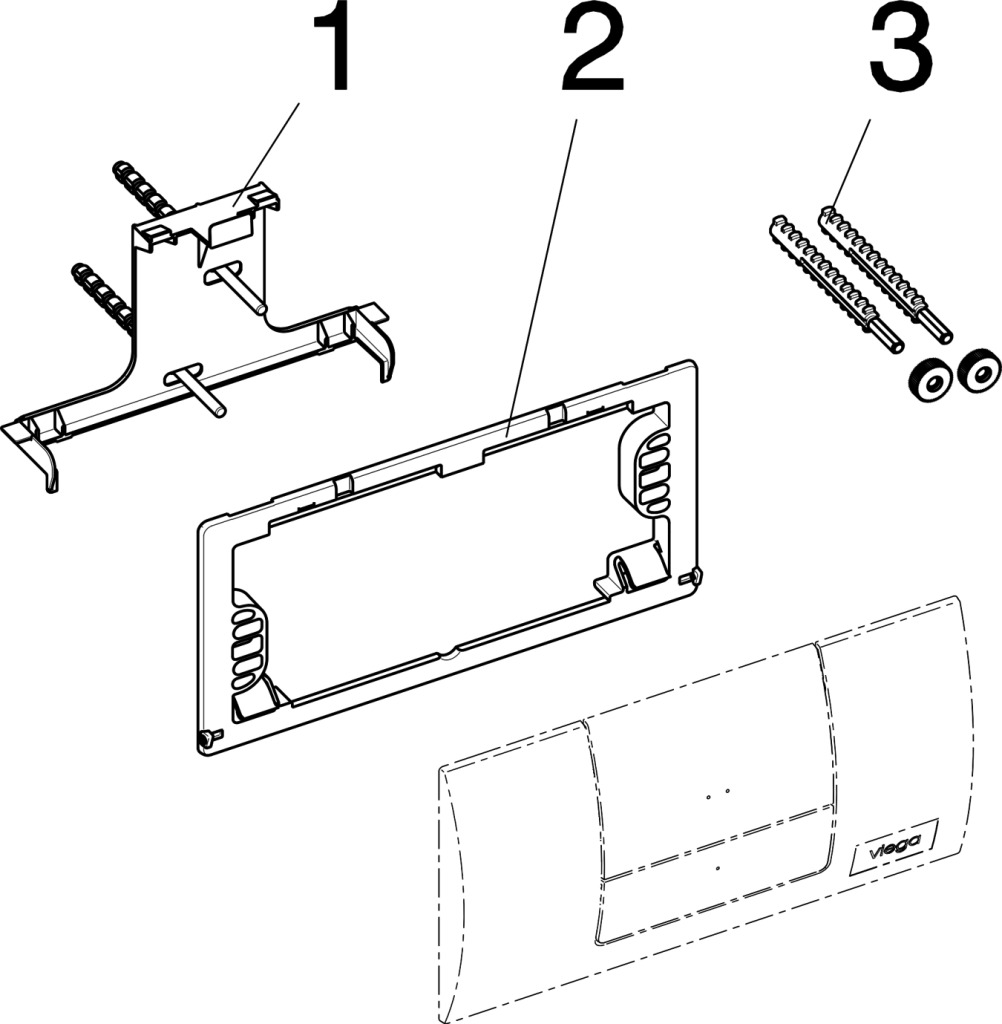 1
2
3
viega