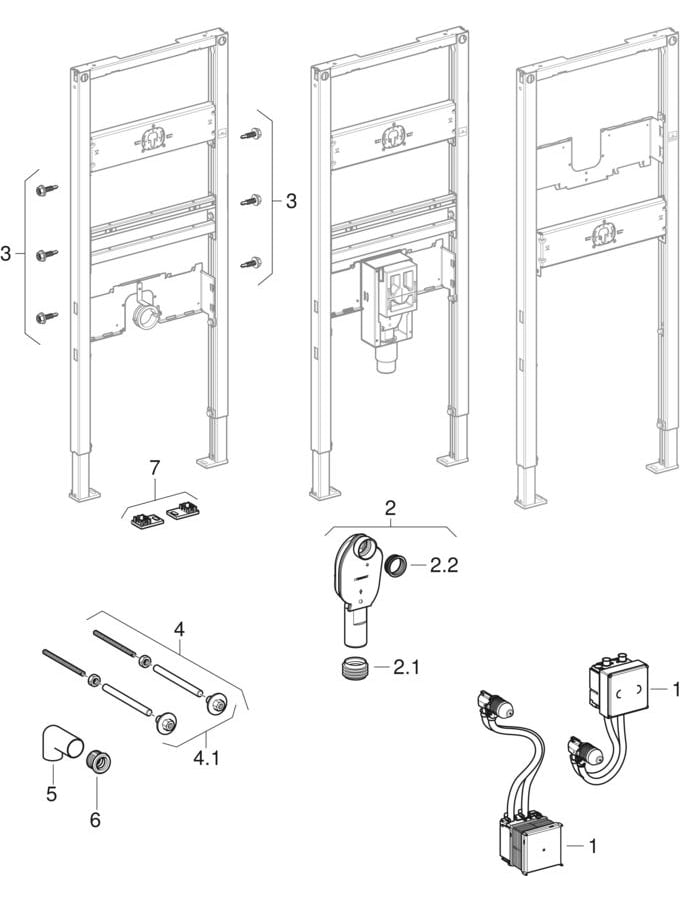 3
3
7
2
2.2
2.1
4
4.1
5
6
1
1