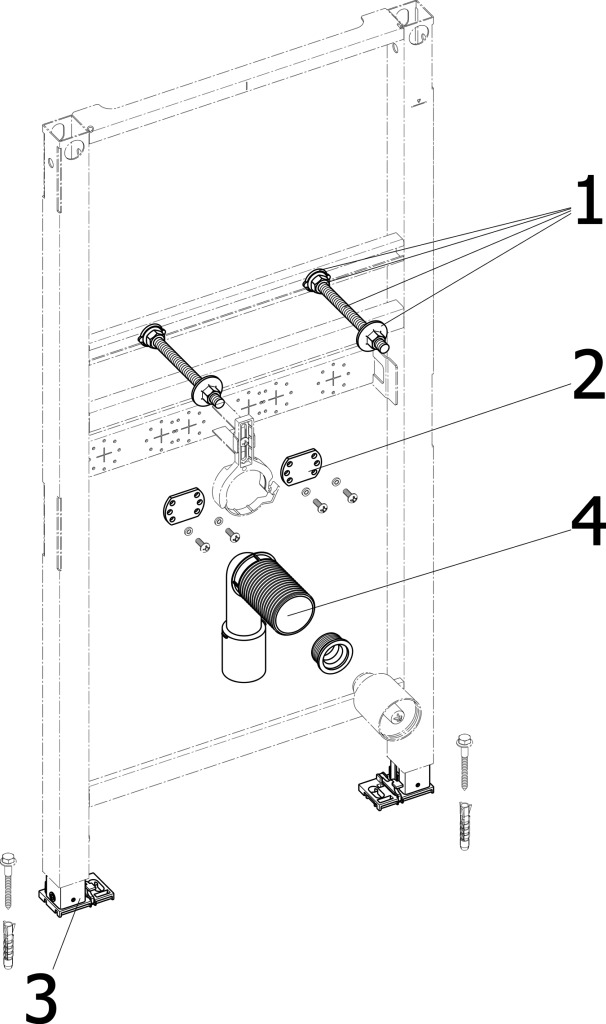 1
2
4
3