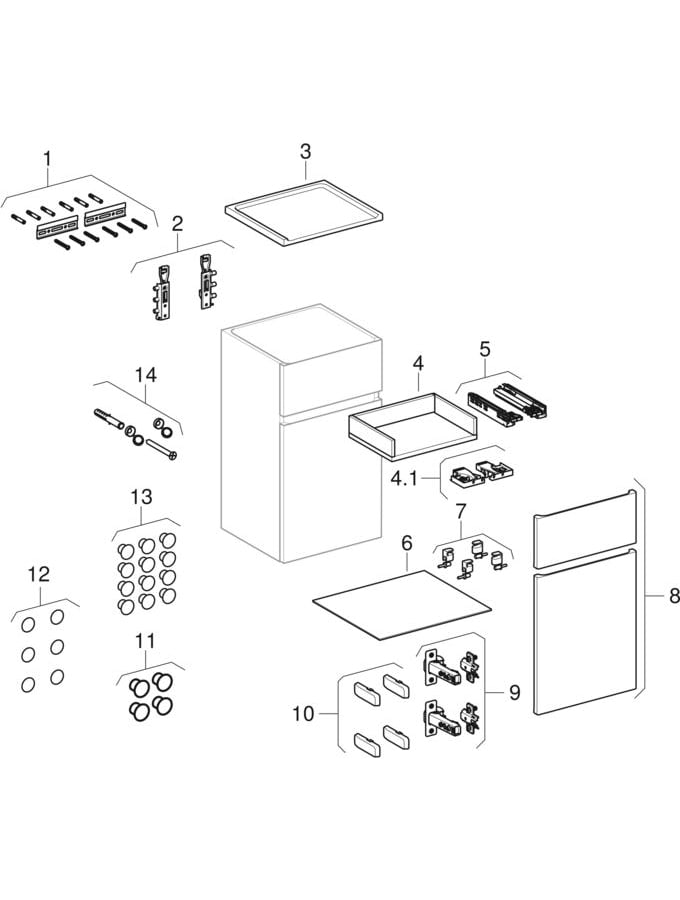 1
3
2
14
4
5
4.1
13
7
6
8
12
11
9
10