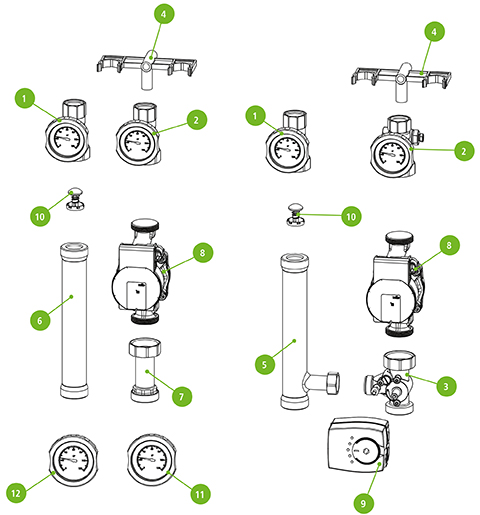 4
1
2
10
8
6
7
12
11

4
1
2
10
8
5
3
9