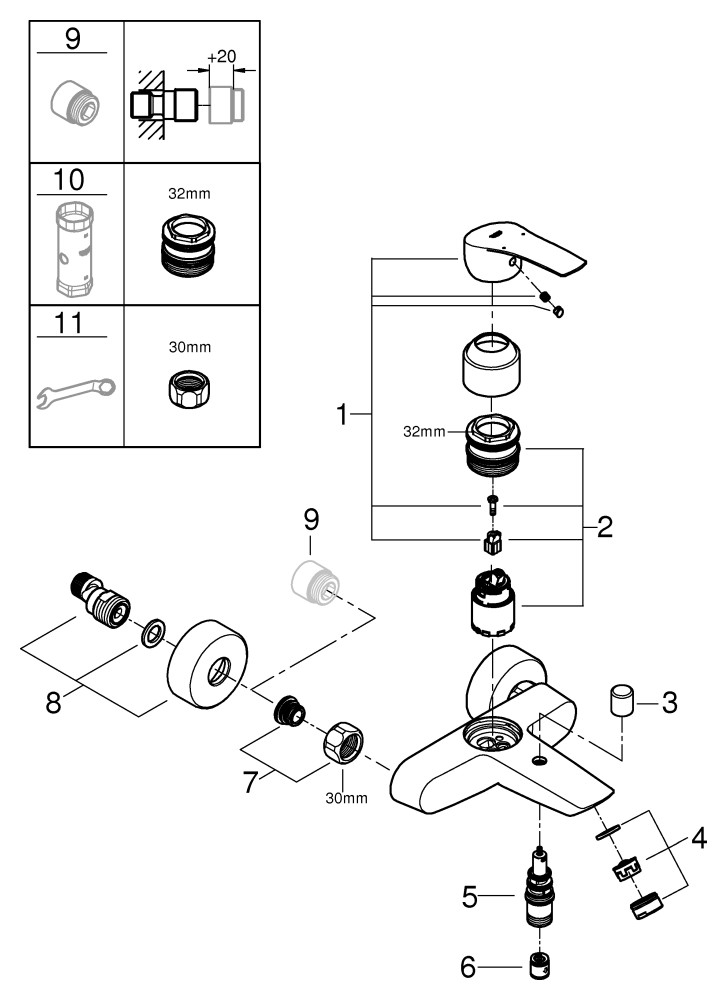 | 9 | +20 |
|---|---|
| 10 | 32mm |
| 11 | 30mm |

1
32mm
2
9
8
3
7
30mm
4
5
6