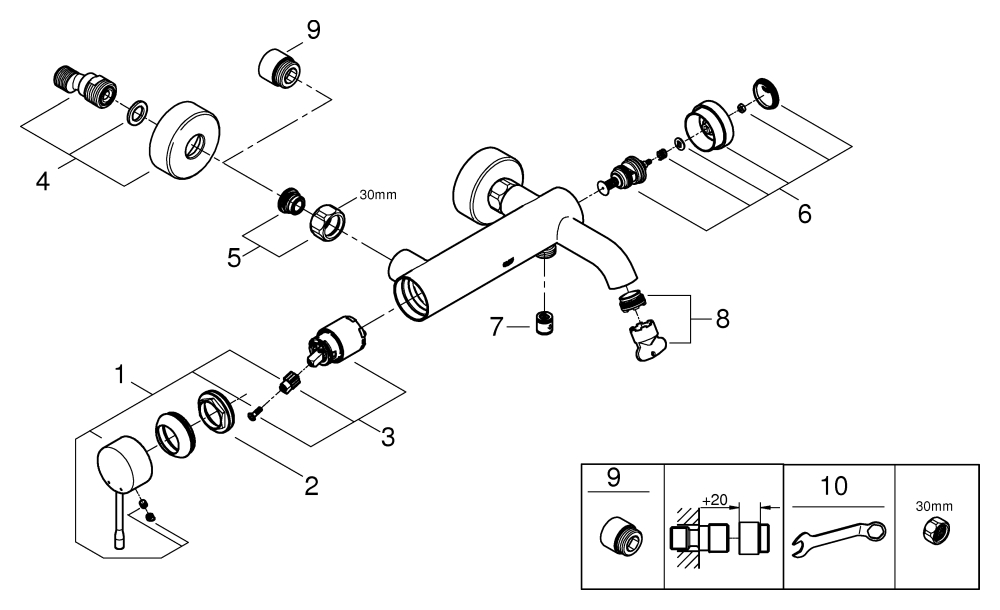 9
4
30mm
5
6
7
8
1
3
2
9
+20
10
30mm