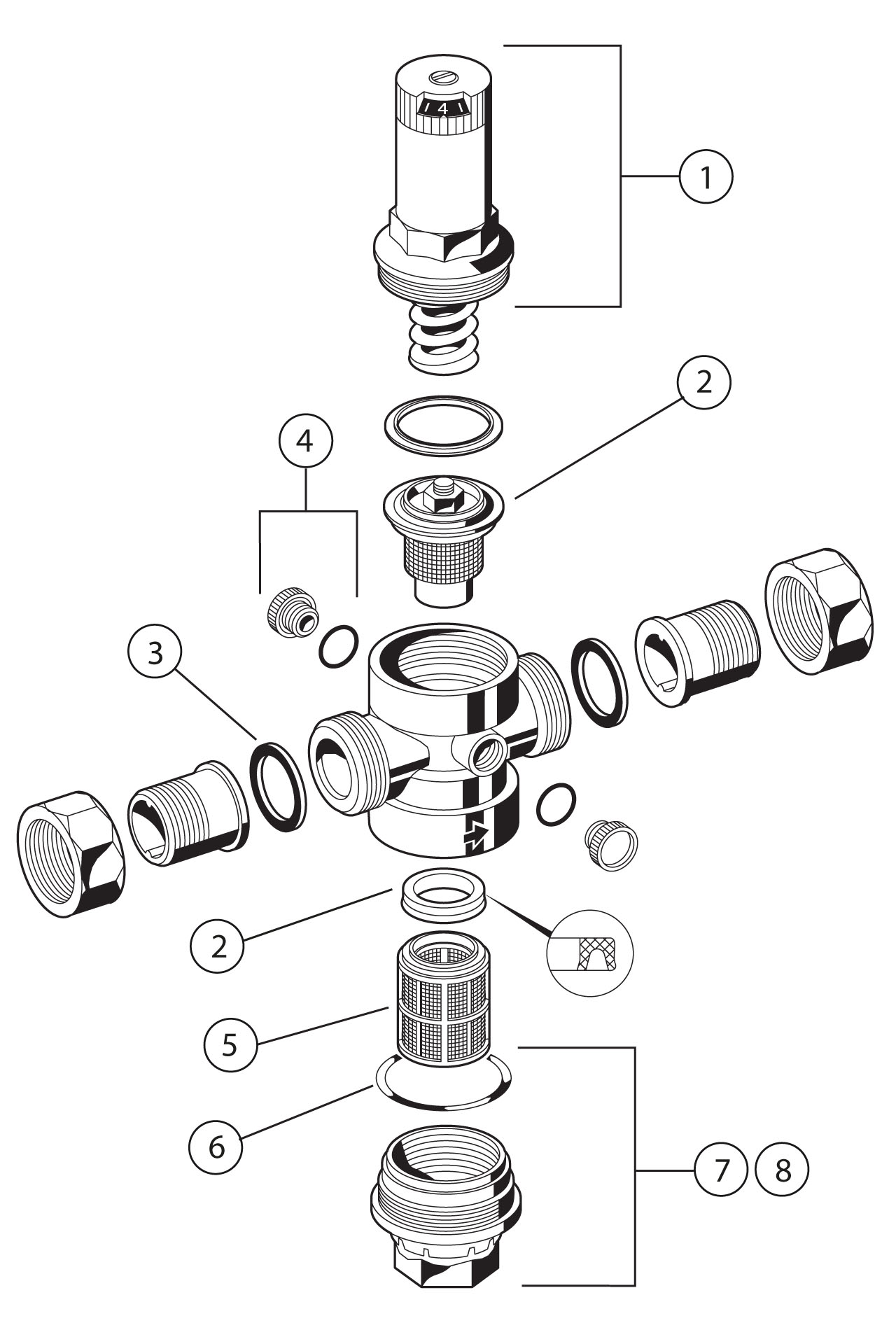 4

1

2

4

3

2

5

6

7 8