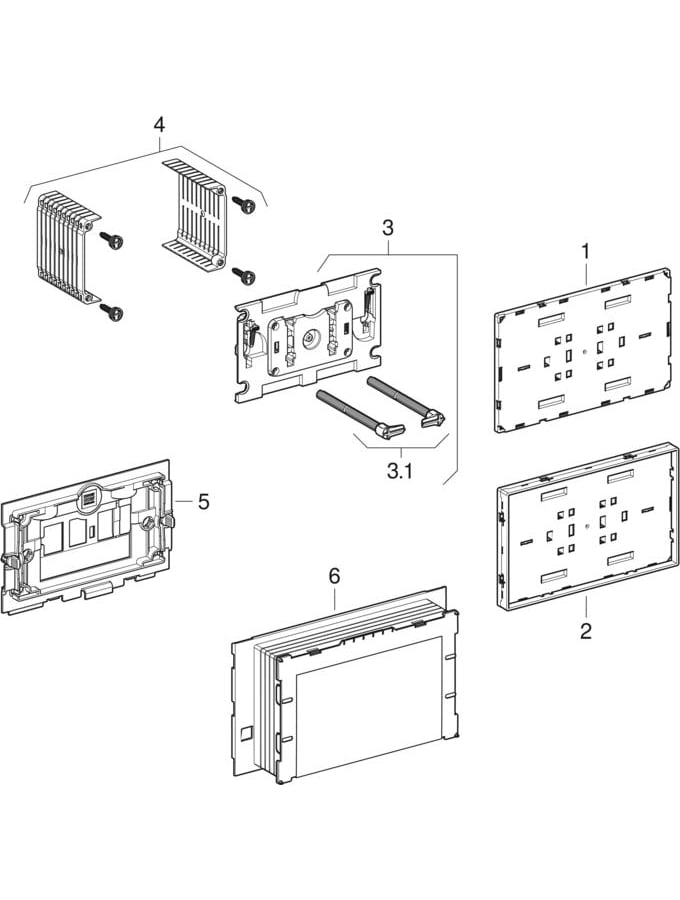 4

3

1

3.1

5

6

2